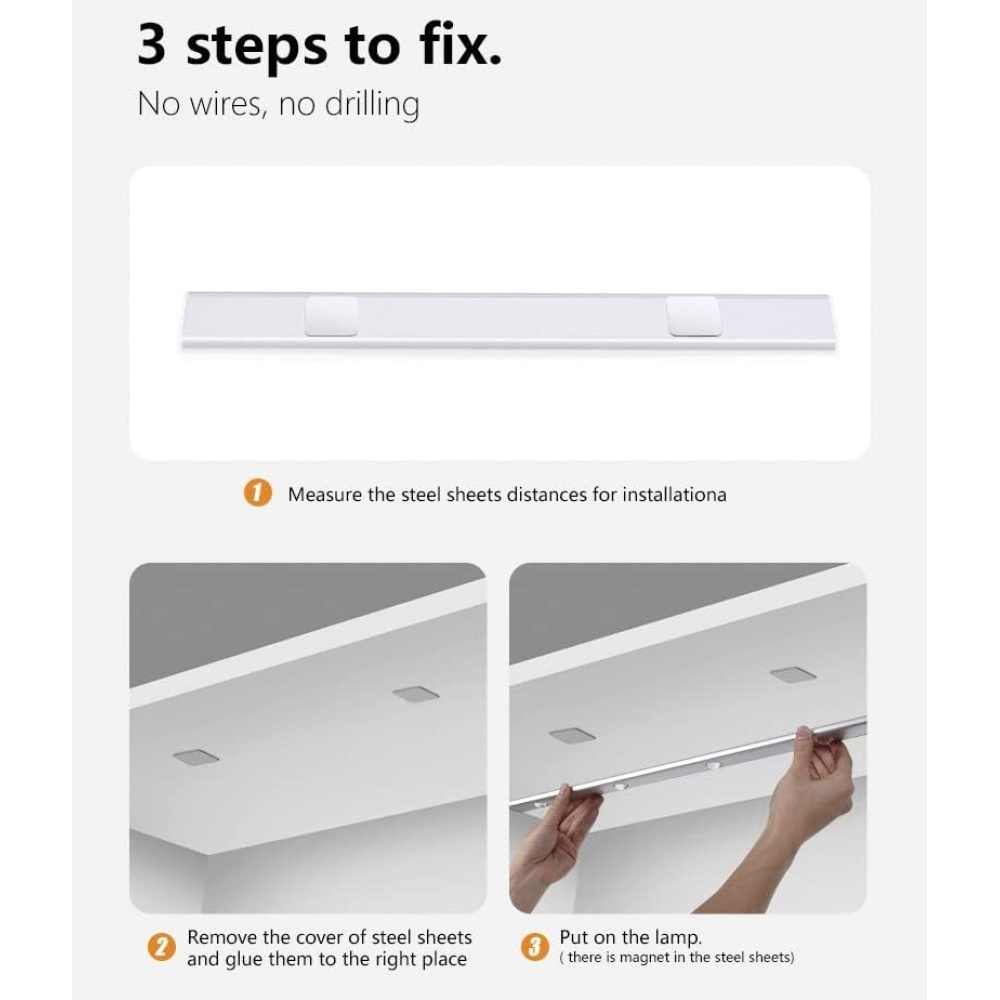 3 steps to fix.
No wires, no drilling

1 Measure the steel sheets distances for installationa

2 Remove the cover of steel sheets and glue them to the right place

3 Put on the lamp.
( there is magnet in the steel sheets)